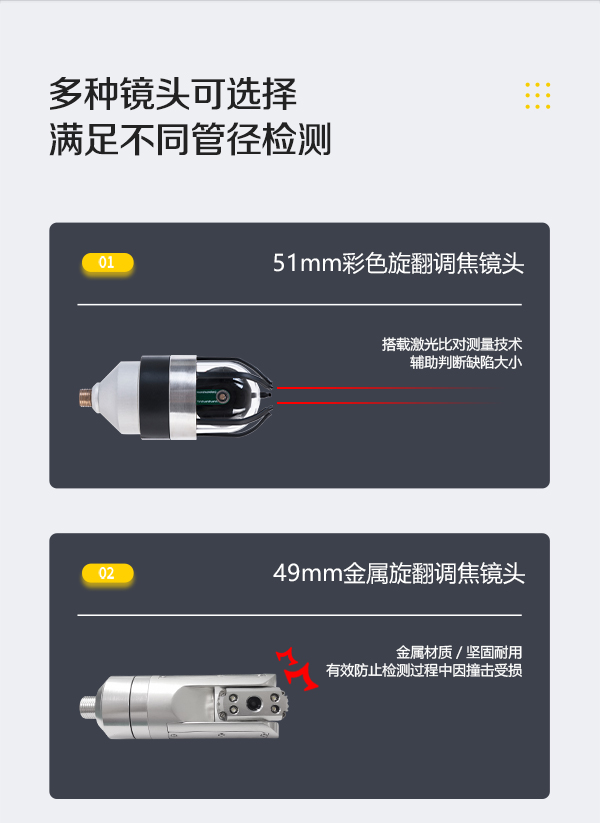 多种镜头可选择
满足不同管径检测

01

51mm彩色旋翻调焦镜头

搭载激光比对测量技术
辅助判断缺陷大小

02

49mm金属旋翻调焦镜头

金属材质 / 坚固耐用
有效防止检测过程中因撞击受损